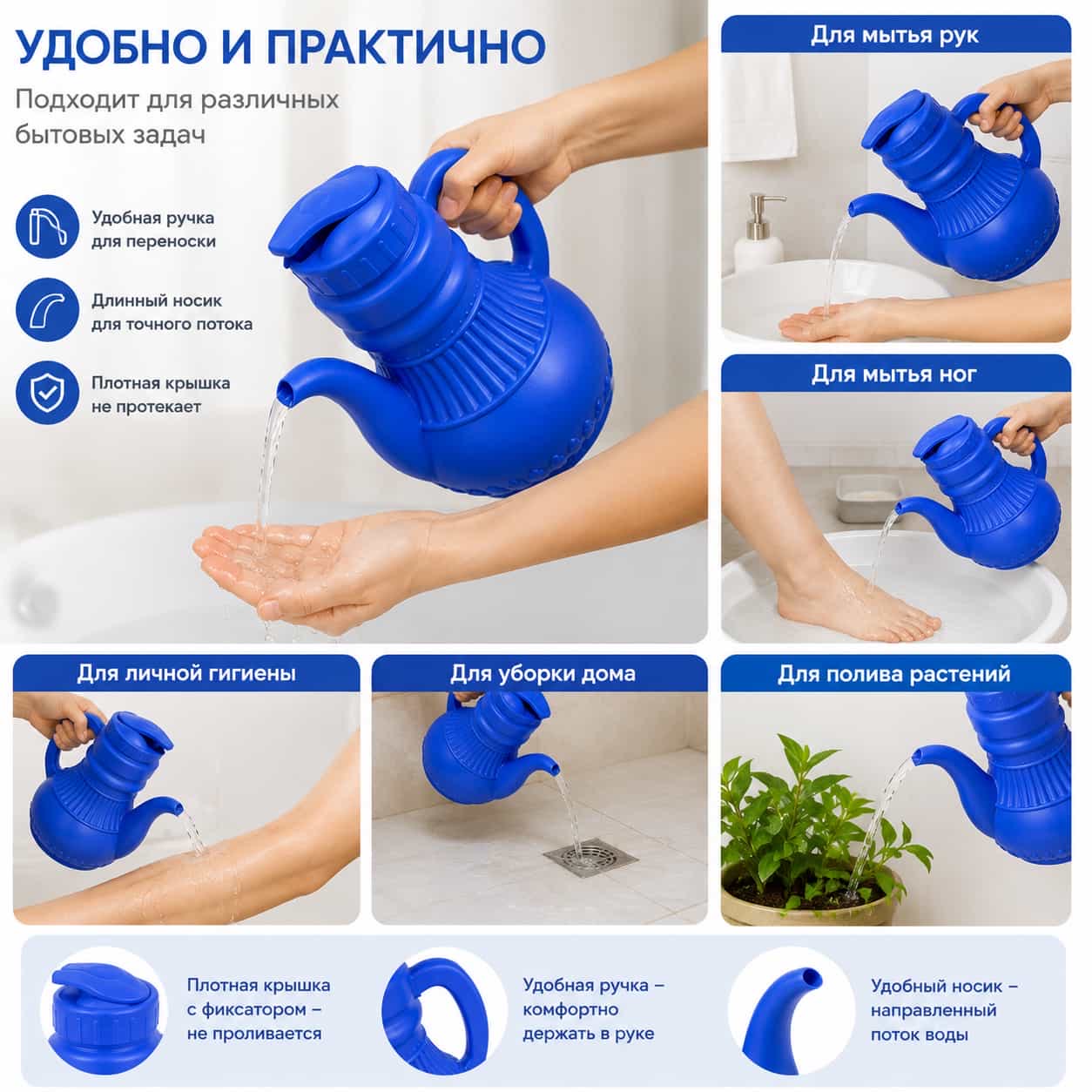 УДОБНО И ПРАКТИЧНО

Подходит для различных бытовых задач

Удобная ручка для переноски

Длинный носик для точного потока

Плотная крышка не протекает

Для мытья рук

Для мытья ног

Для личной гигиены

Для уборки дома

Для полива растений

Плотная крышка с фиксатором – не проливается

Удобная ручка – комфортно держать в руке

Удобный носик – направленный поток воды