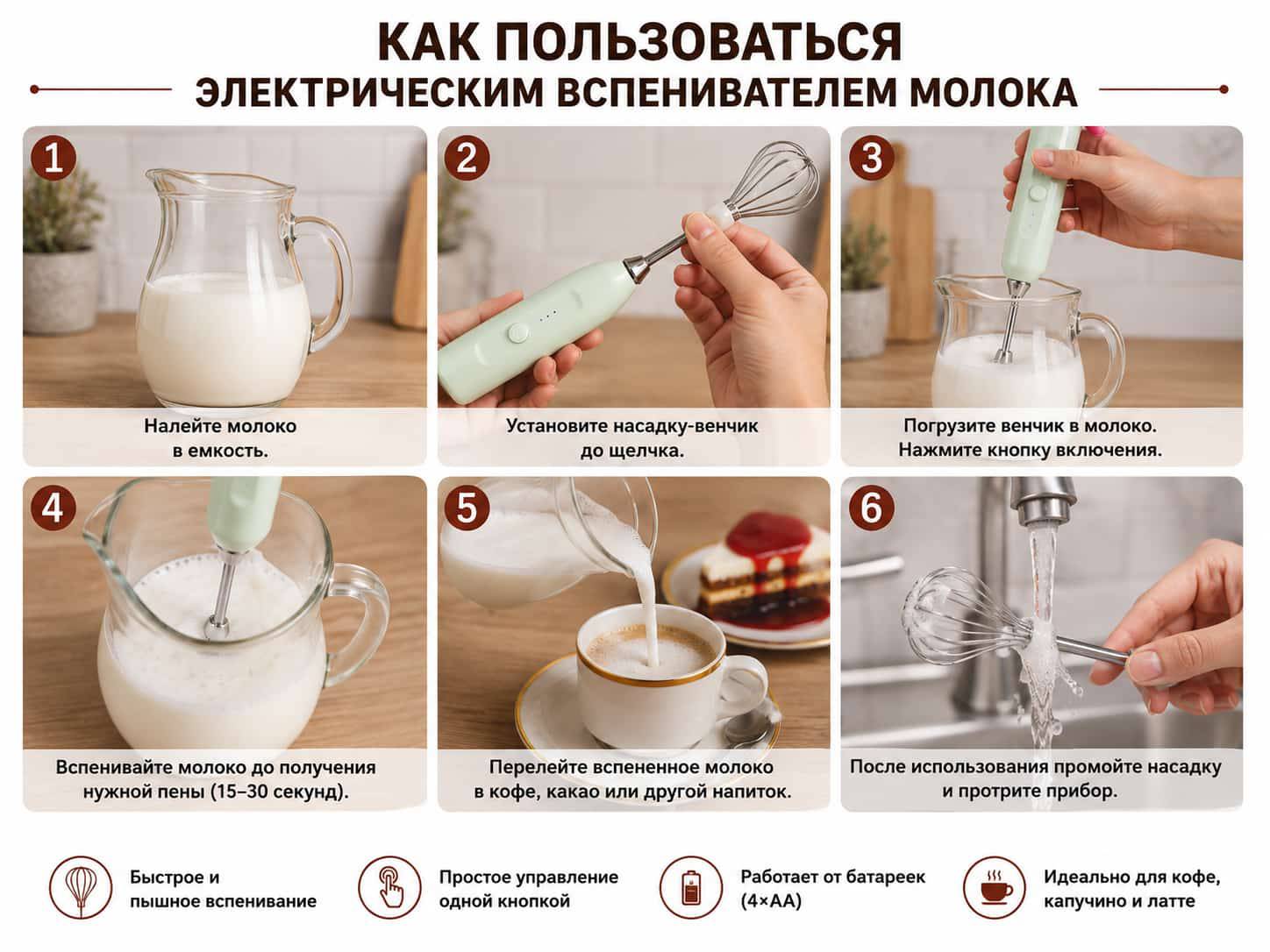 КАК ПОЛЬЗОВАТЬСЯ
ЭЛЕКТРИЧЕСКИМ ВСПЕНИВАТЕЛЕМ МОЛОКА

1
Налейте молоко в емкость.

2
Установите насадку-венчик до щелчка.

3
Погрузите венчик в молоко. Нажмите кнопку включения.

4
Вспенивайте молоко до получения нужной пены (15–30 секунд).

5
Перелейте вспененное молоко в кофе, какао или другой напиток.

6
После использования промойте насадку и протрите прибор.

Быстрое и пышное вспенивание

Простое управление одной кнопкой

Работает от батареек (4×AA)

Идеально для кофе, капучино и латте