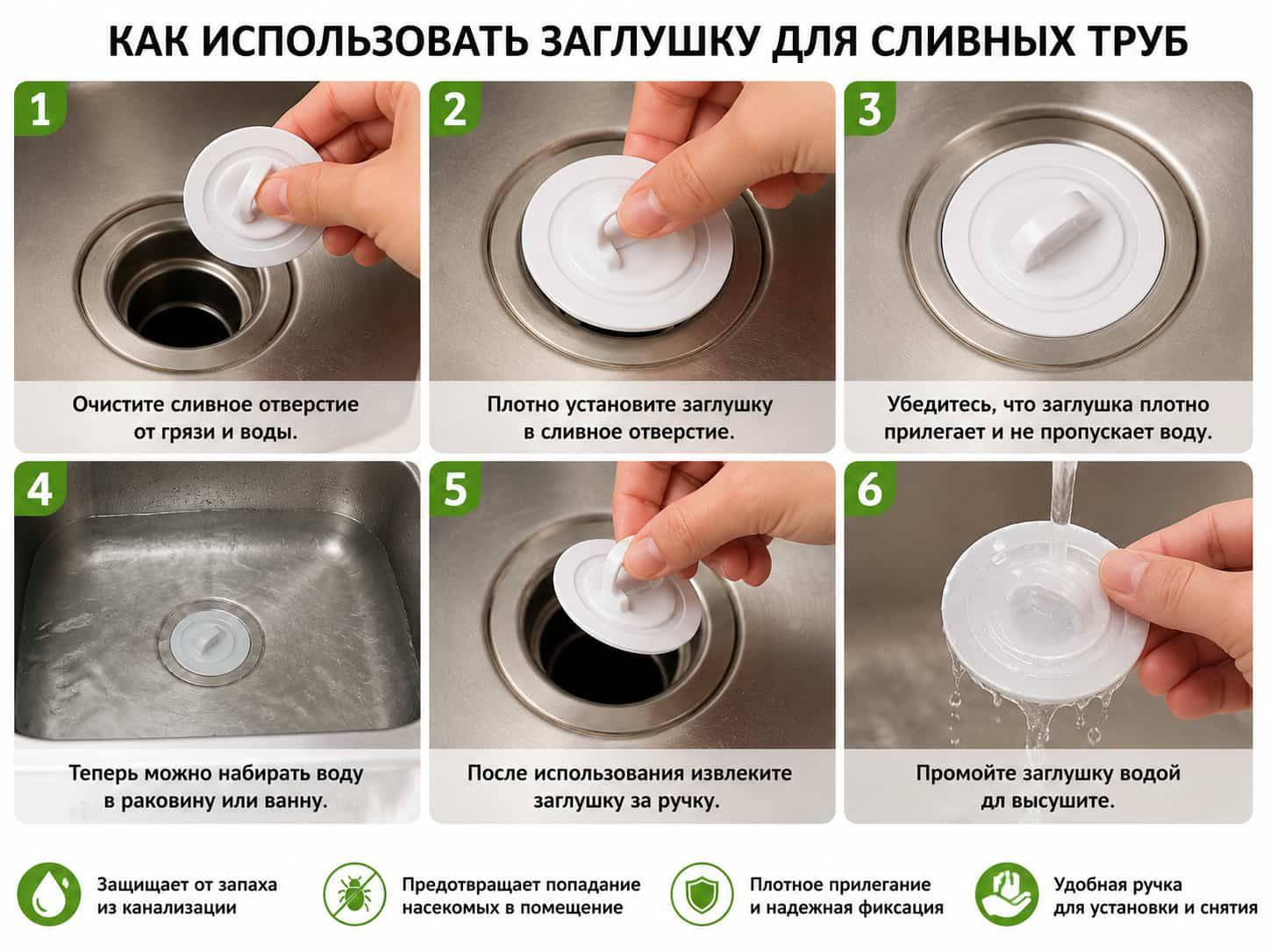 КАК ИСПОЛЬЗОВАТЬ ЗАГЛУШКУ ДЛЯ СЛИВНЫХ ТРУБ

1

Очистите сливное отверстие от грязи и воды.

2

Плотно установите заглушку в сливное отверстие.

3

Убедитесь, что заглушка плотно прилегает и не пропускает воду.

4

Теперь можно набирать воду в раковину или ванну.

5

После использования извлеките заглушку за ручку.

6

Промойте заглушку водой дл высушите.

Защищает от запаха из канализации

Предотвращает попадание насекомых в помещение

Плотное прилегание и надежная фиксация

Удобная ручка для установки и снятия