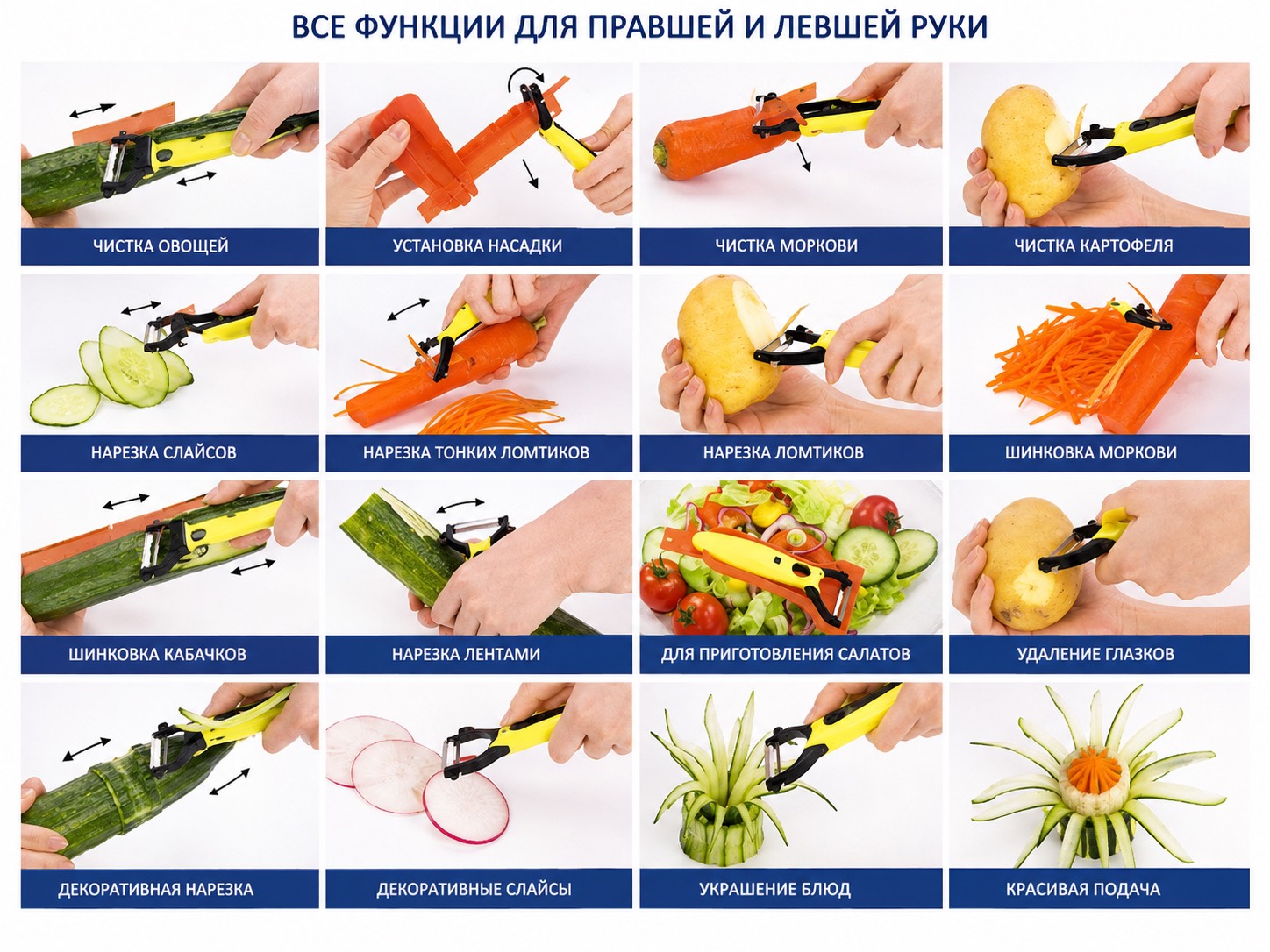 ВСЕ ФУНКЦИИ ДЛЯ ПРАВШЕЙ И ЛЕВШЕЙ РУКИ

ЧИСТКА ОВОЩЕЙ

УСТАНОВКА НАСАДКИ

ЧИСТКА МОРКОВИ

ЧИСТКА КАРТОФЕЛЯ

НАРЕЗКА СЛАЙСОВ

НАРЕЗКА ТОНКИХ ЛОМТИКОВ

НАРЕЗКА ЛОМТИКОВ

ШИНКОВКА МОРКОВИ

ШИНКОВКА КАБАЧКОВ

НАРЕЗКА ЛЕНТАМИ

ДЛЯ ПРИГОТОВЛЕНИЯ САЛАТОВ

УДАЛЕНИЕ ГЛАЗКОВ

ДЕКОРАТИВНАЯ НАРЕЗКА

ДЕКОРАТИВНЫЕ СЛАЙСЫ

УКРАШЕНИЕ БЛЮД

КРАСИВАЯ ПОДАЧА